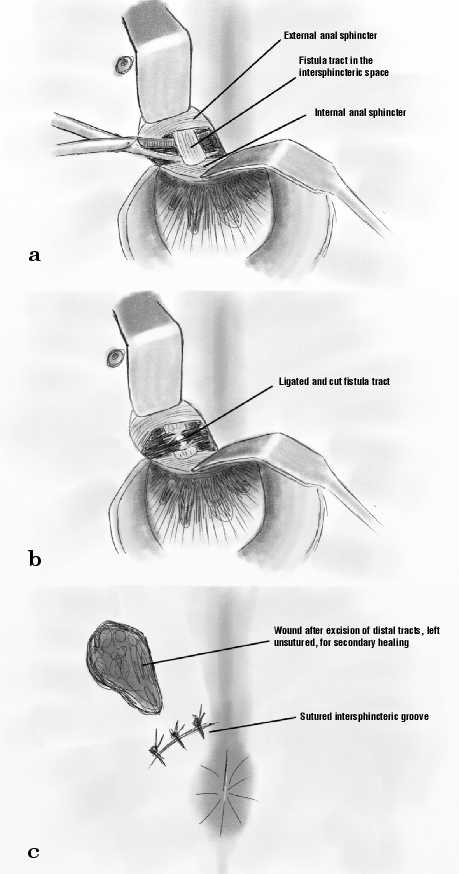 External anal sphincter

Fistula tract in the intersphincteric space

Internal anal sphincter

a

Ligated and cut fistula tract

b

Wound after excision of distal tracts, left unsutured, for secondary healing

Sutured intersphincteric groove

c